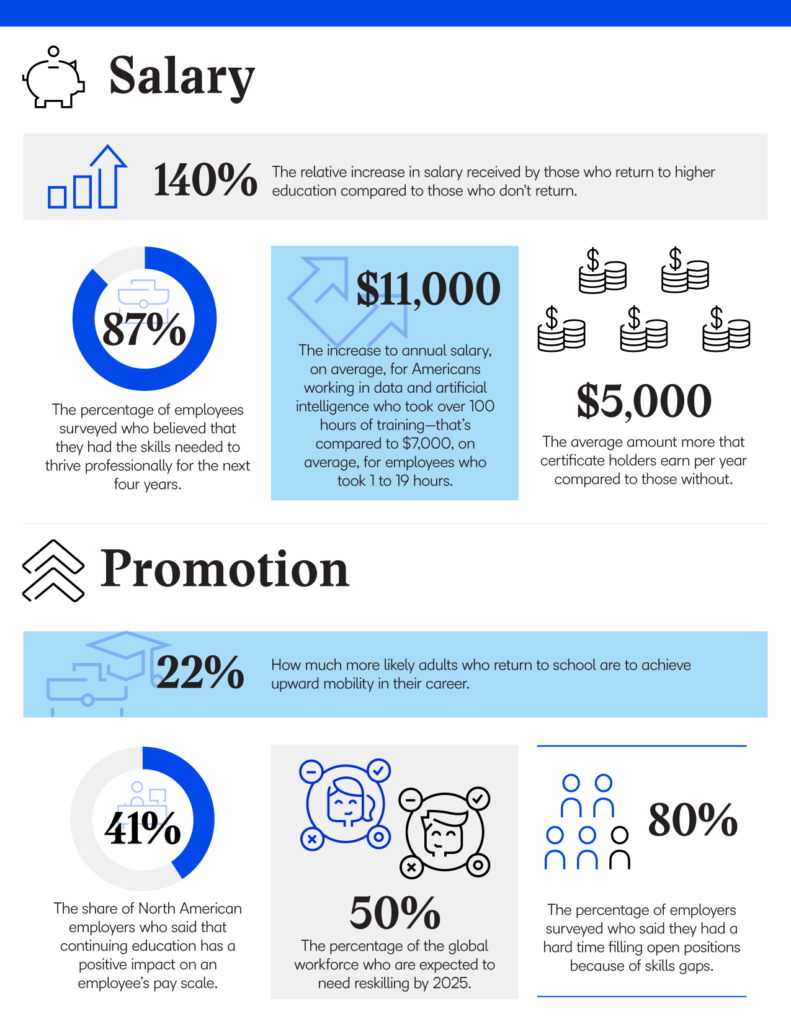 Salary

140% The relative increase in salary received by those who return to higher education compared to those who don't return.

87%

The percentage of employees surveyed who believed that they had the skills needed to thrive professionally for the next four years.

$11,000

The increase to annual salary, on average, for Americans working in data and artificial intelligence who took over 100 hours of training—that's compared to $7,000, on average, for employees who took 1 to 19 hours.

$5,000

The average amount more that certificate holders earn per year compared to those without.

Promotion

22% How much more likely adults who return to school are to achieve upward mobility in their career.

41%

The share of North American employers who said that continuing education has a positive impact on an employee's pay scale.

50%

The percentage of the global workforce who are expected to need reskilling by 2025.

80%

The percentage of employers surveyed who said they had a hard time filling open positions because of skills gaps.